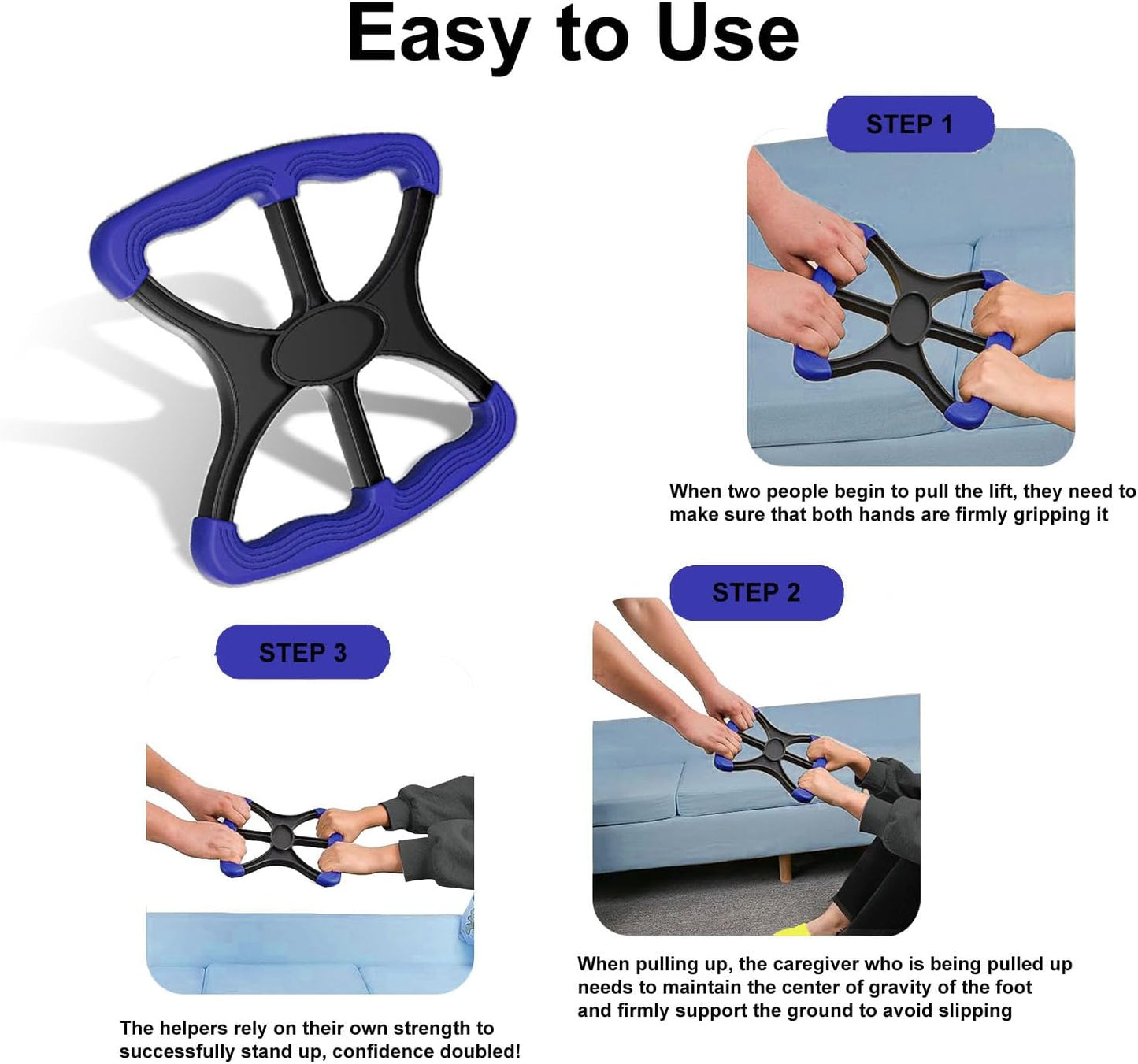 Easy to Use

STEP 1

When two people begin to pull the lift, they need to make sure that both hands are firmly gripping it

STEP 2

When pulling up, the caregiver who is being pulled up needs to maintain the center of gravity of the foot and firmly support the ground to avoid slipping

STEP 3

The helpers rely on their own strength to successfully stand up, confidence doubled!