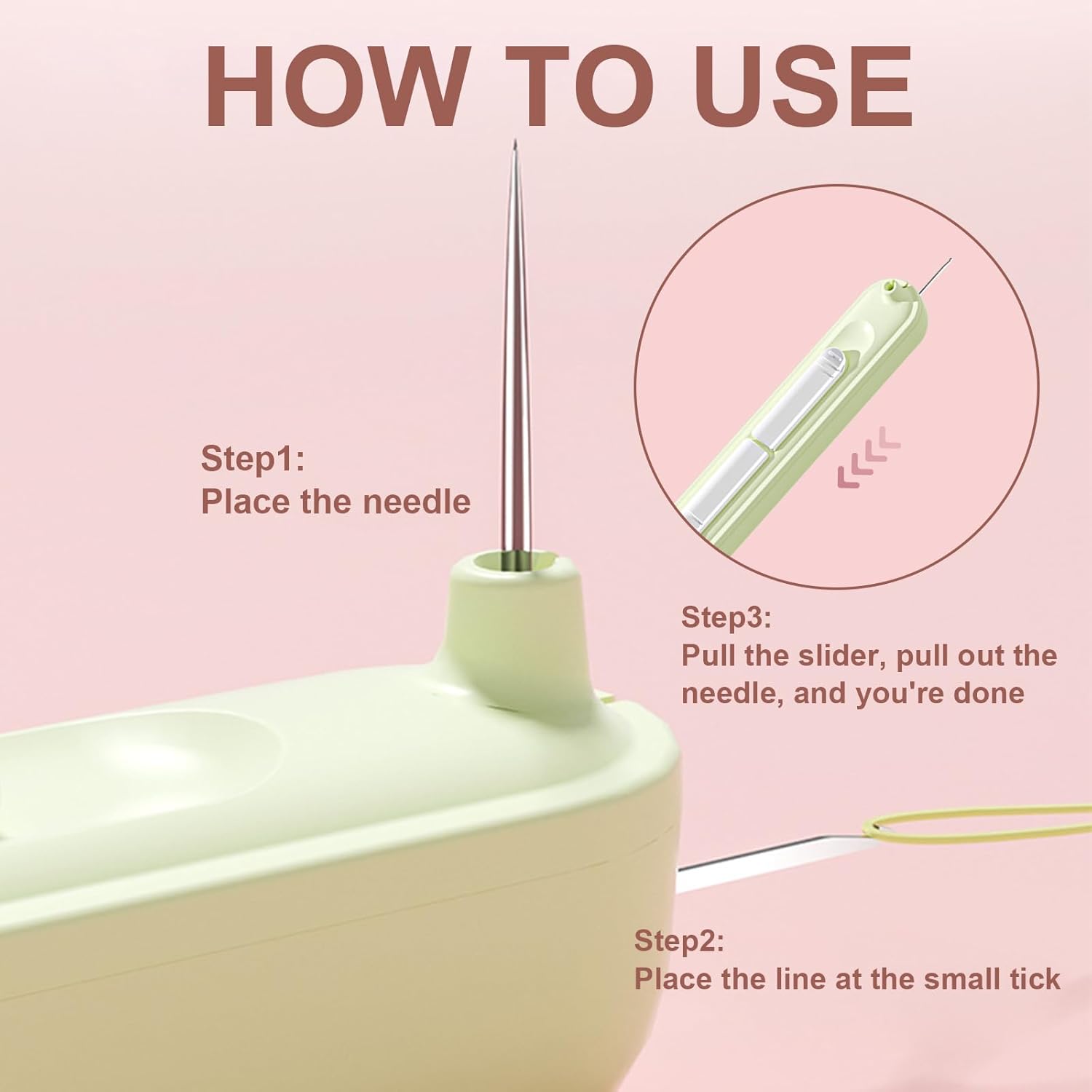 HOW TO USE

Step1:
Place the needle

Step3:
Pull the slider, pull out the needle, and you're done

Step2:
Place the line at the small tick